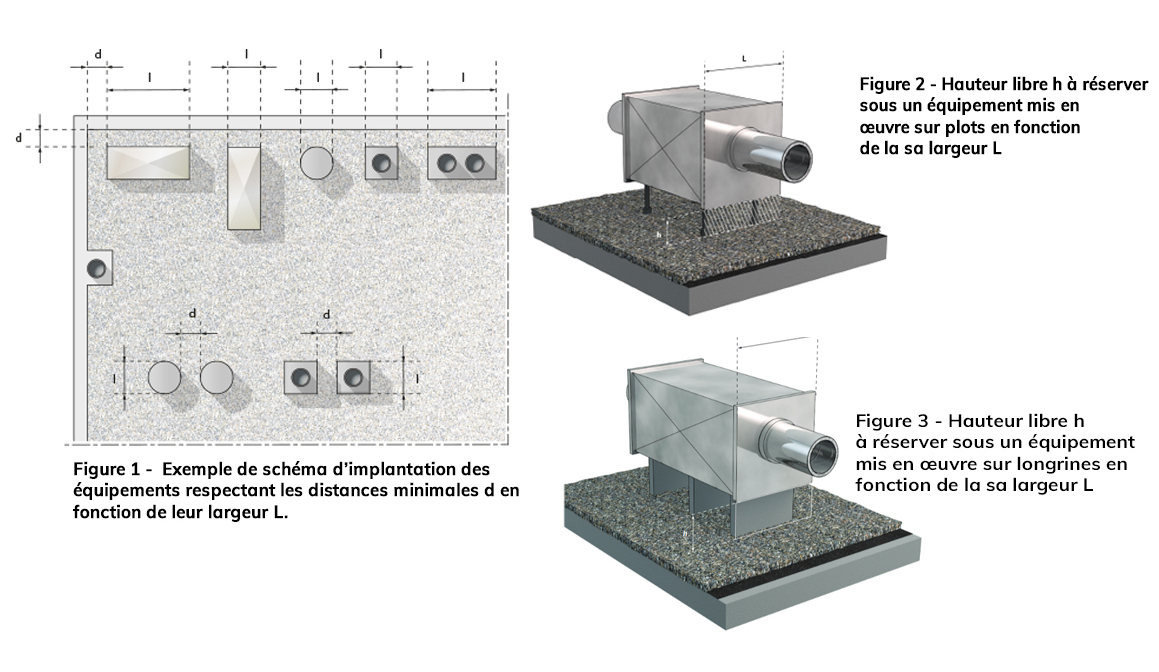 d l l l l

l

d

d

d

l

l

Figure 1 - Exemple de schéma d'implantation des équipements respectant les distances minimales d en fonction de leur largeur L.

L

h

Figure 2 - Hauteur libre h à réserver sous un équipement mis en œuvre sur plots en fonction de la sa largeur L

Figure 3 - Hauteur libre h à réserver sous un équipement mis en œuvre sur longrines en fonction de la sa largeur L