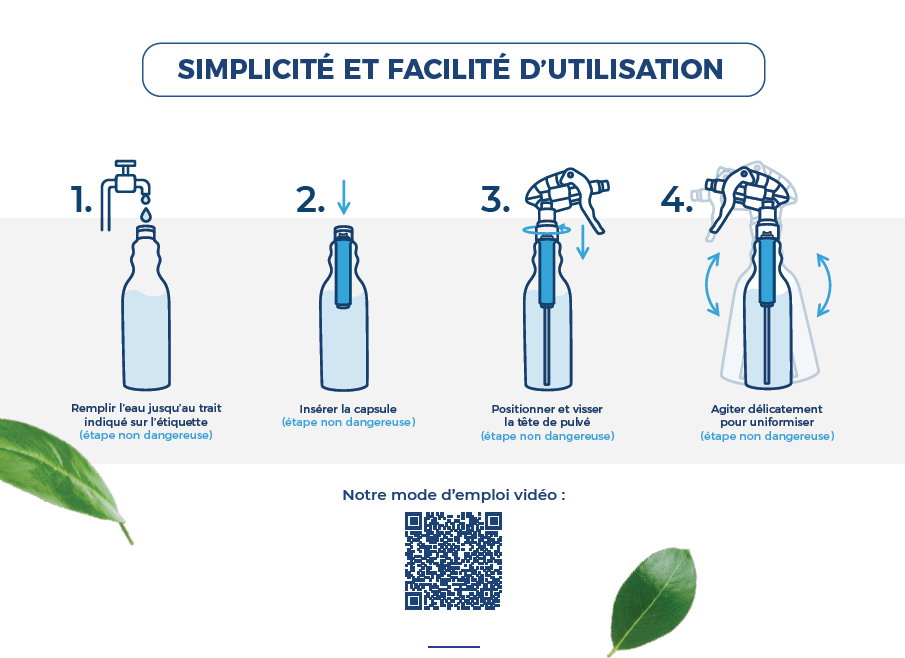 SIMPLICITÉ ET FACILITÉ D'UTILISATION

1.

Remplir l'eau jusqu'au trait indiqué sur l'étiquette
(étape non dangereuse)

2.

Insérer la capsule
(étape non dangereuse)

3.

Positionner et visser la tête de pulvé
(étape non dangereuse)

4.

Agiter délicatement pour uniformiser
(étape non dangereuse)

Notre mode d'emploi vidéo :